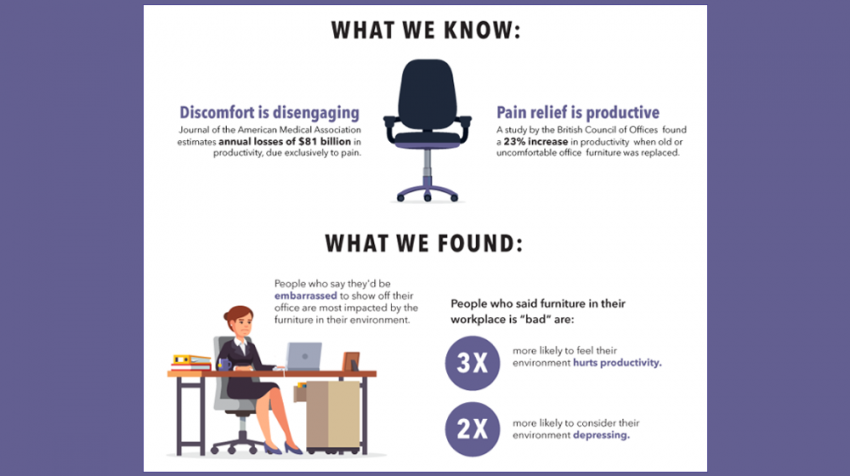 WHAT WE KNOW:

Discomfort is disengaging
Journal of the American Medical Association estimates annual losses of $81 billion in productivity, due exclusively to pain.

Pain relief is productive
A study by the British Council of Offices found a 23% increase in productivity when old or uncomfortable office furniture was replaced.

WHAT WE FOUND:

People who say they'd be embarrassed to show off their office are most impacted by the furniture in their environment.

People who said furniture in their workplace is "bad" are:

3X more likely to feel their environment hurts productivity.

2X more likely to consider their environment depressing.