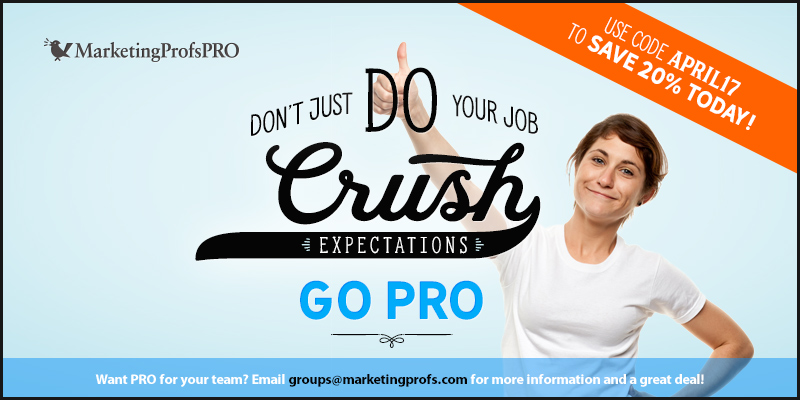 MarketingProfsPRO

USE CODE APRIL17 TO SAVE 20% TODAY!

DON'T JUST DO YOUR JOB

Crush

EXPECTATIONS

GO PRO

Want PRO for your team? Email groups@marketingprofs.com for more information and a great deal!