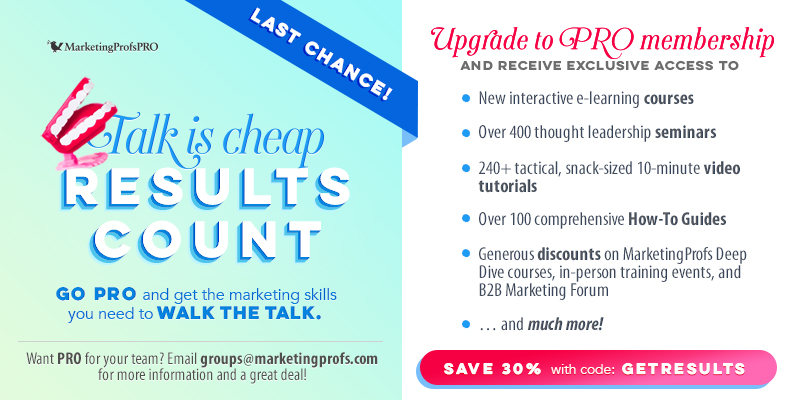 MarketingProfsPRO

LAST CHANCE!

Talk is cheap
RESULTS
COUNT

GO PRO and get the marketing skills you need to WALK THE TALK.

Want PRO for your team? Email groups@marketingprofs.com for more information and a great deal!

Upgrade to PRO membership
AND RECEIVE EXCLUSIVE ACCESS TO

- New interactive e-learning courses
- Over 400 thought leadership seminars
- 240+ tactical, snack-sized 10-minute video tutorials
- Over 100 comprehensive How-To Guides
- Generous discounts on MarketingProfs Deep Dive courses, in-person training events, and B2B Marketing Forum
- … and much more!

SAVE 30% with code: GETRESULTS